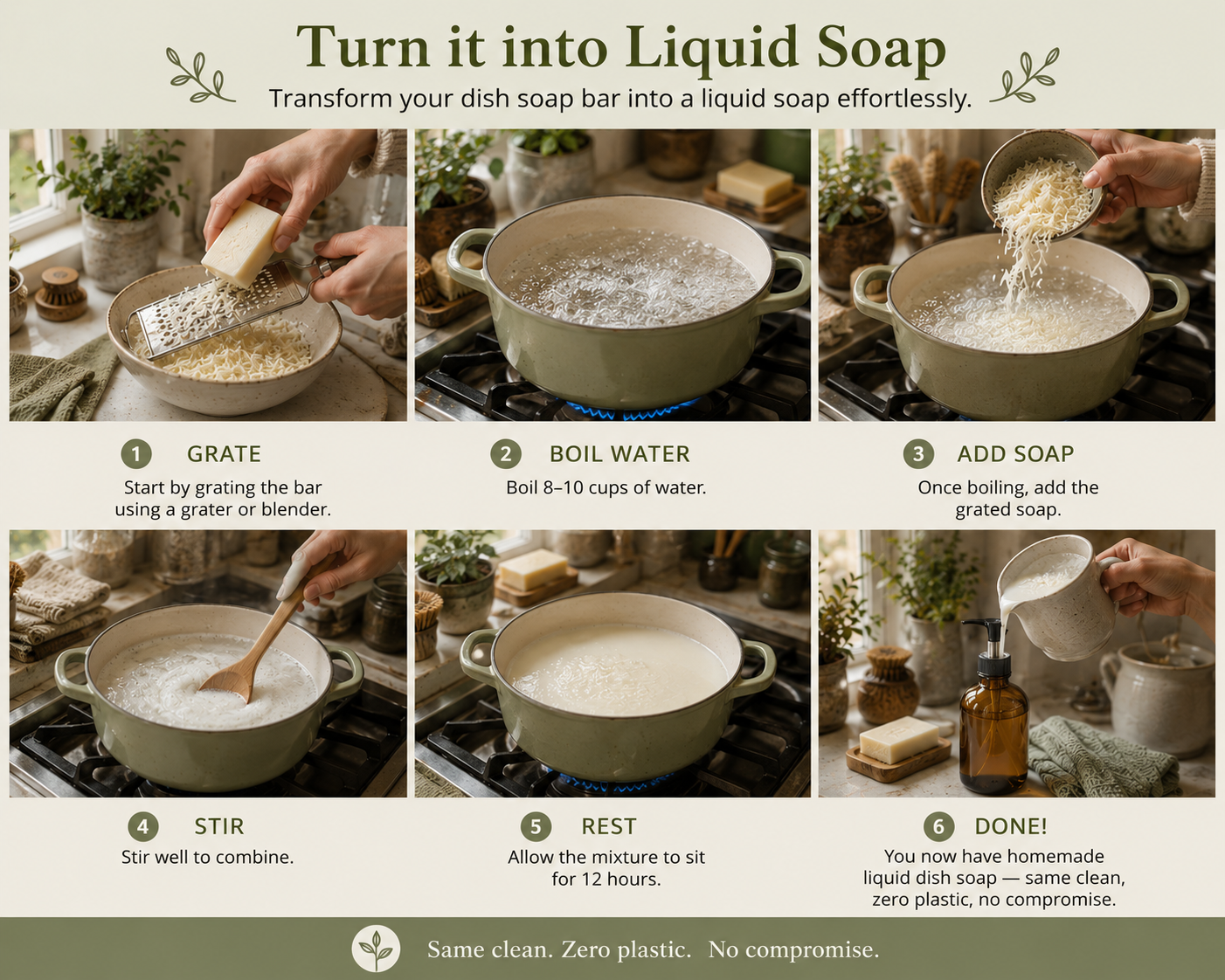 Turn it into Liquid Soap

Transform your dish soap bar into a liquid soap effortlessly.

1 GRATE

Start by grating the bar using a grater or blender.

2 BOIL WATER

Boil 8–10 cups of water.

3 ADD SOAP

Once boiling, add the grated soap.

4 STIR

Stir well to combine.

5 REST

Allow the mixture to sit for 12 hours.

6 DONE!

You now have homemade liquid dish soap — same clean, zero plastic, no compromise.

Same clean. Zero plastic. No compromise.